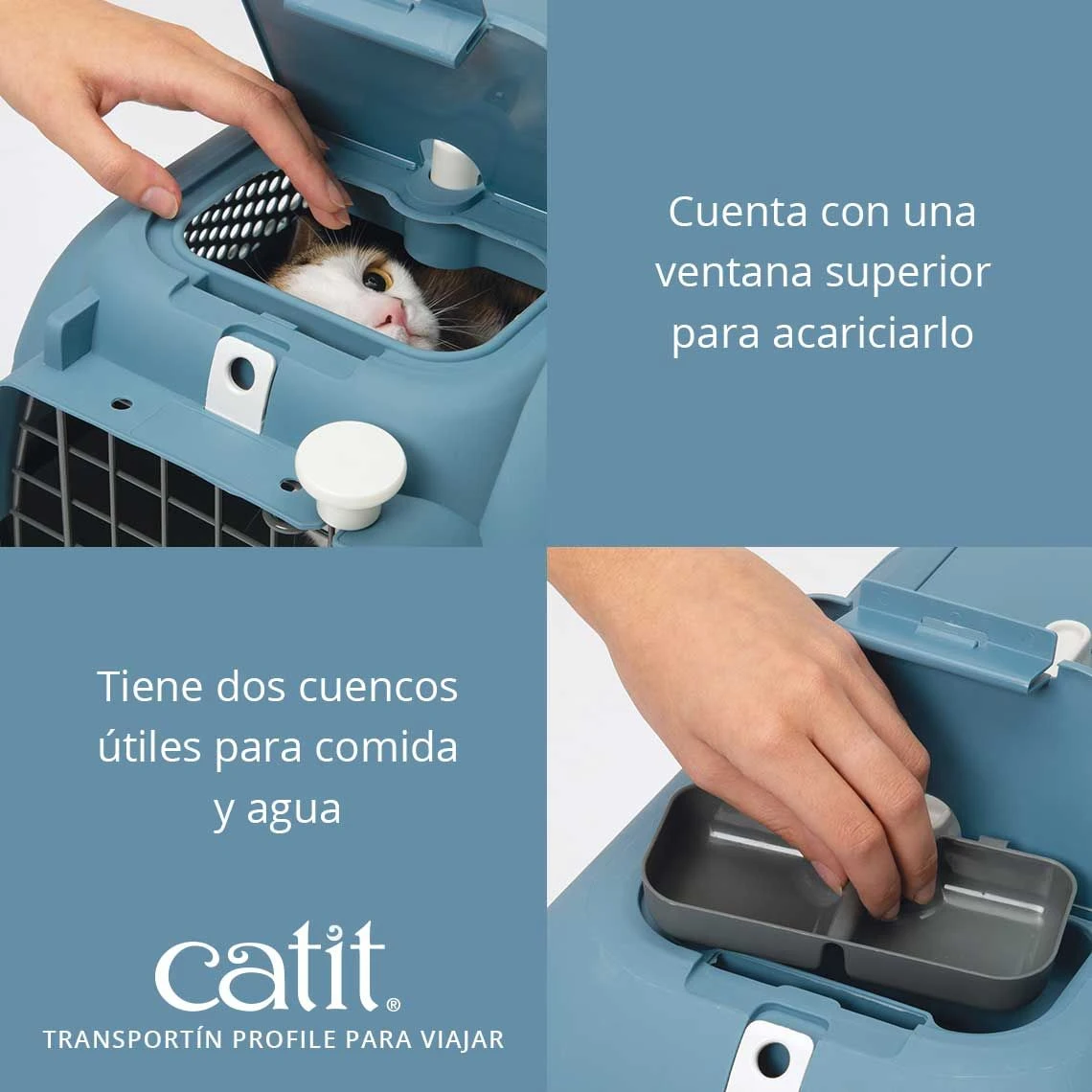 Cuenta con una ventana superior para acariciarlo

Tiene dos cuencos útiles para comida y agua

catit®

TRANSPORTÍN PROFILE PARA VIAJAR