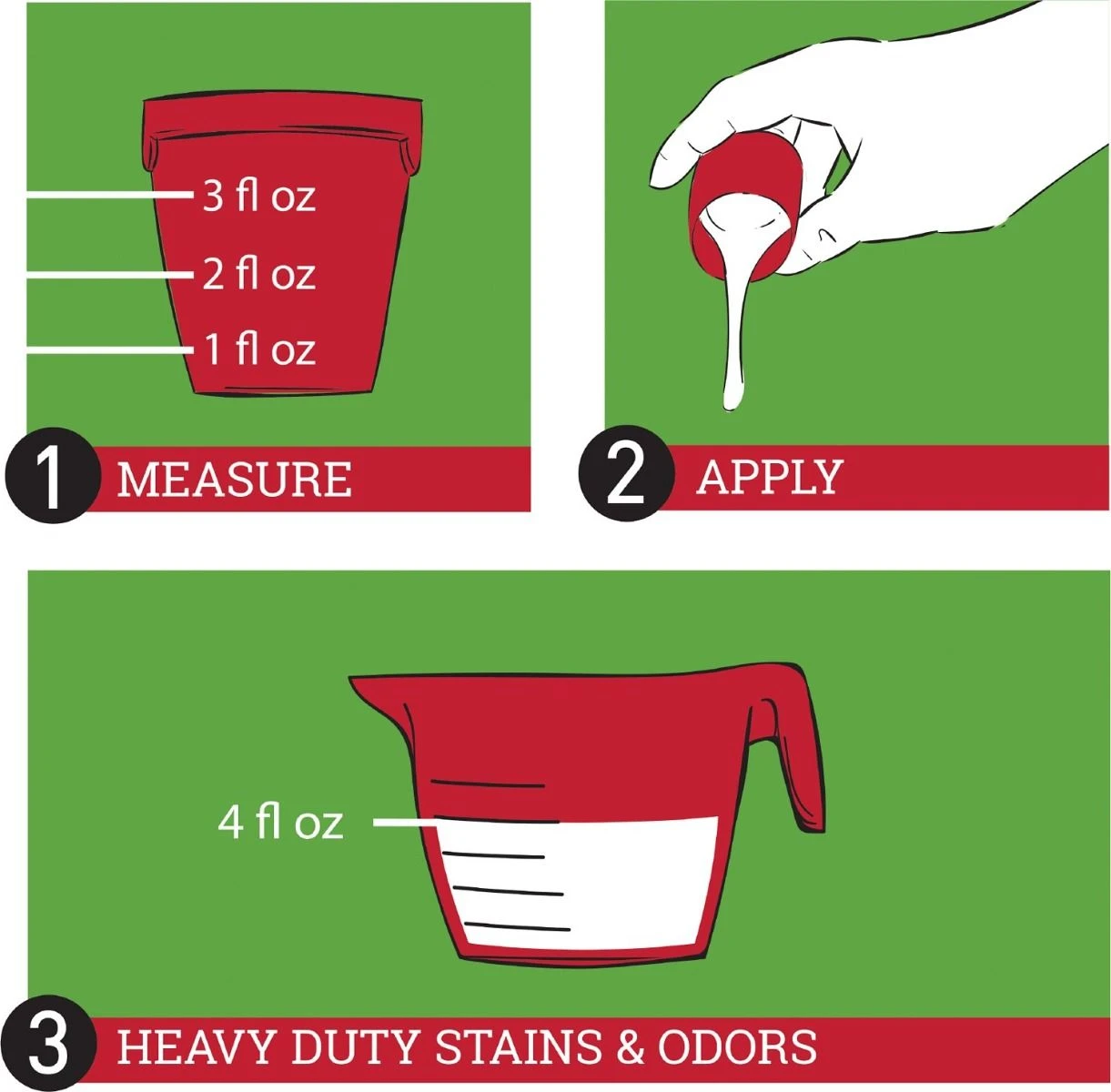 3 fl oz
2 fl oz
1 fl oz

1 MEASURE

2 APPLY

4 fl oz

3 HEAVY DUTY STAINS & ODORS