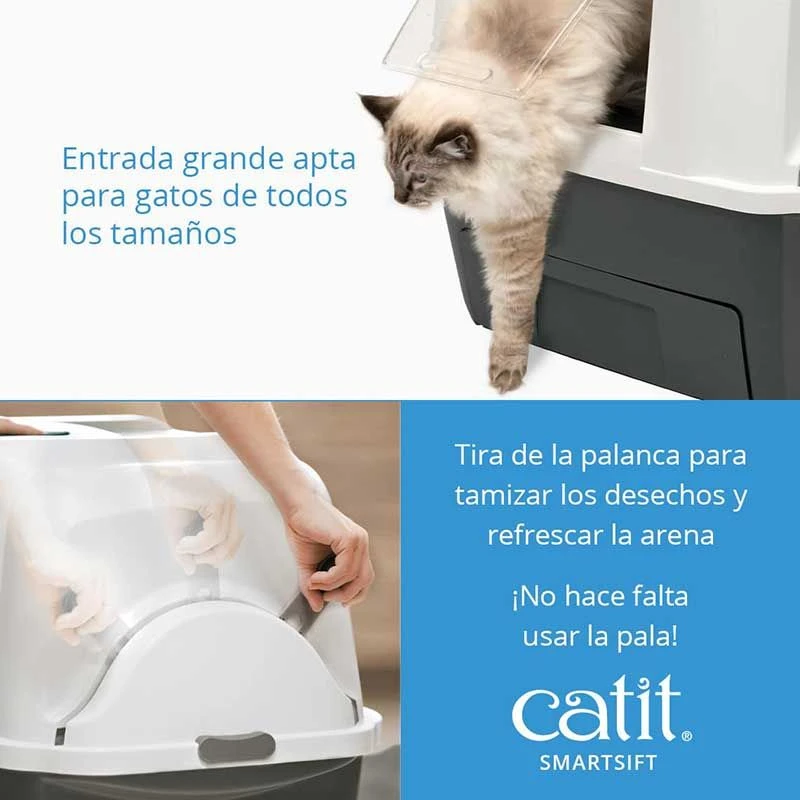 Entrada grande apta para gatos de todos los tamaños

Tira de la palanca para tamizar los desechos y refrescar la arena

¡No hace falta usar la pala!

catit®
SMARTSIFT