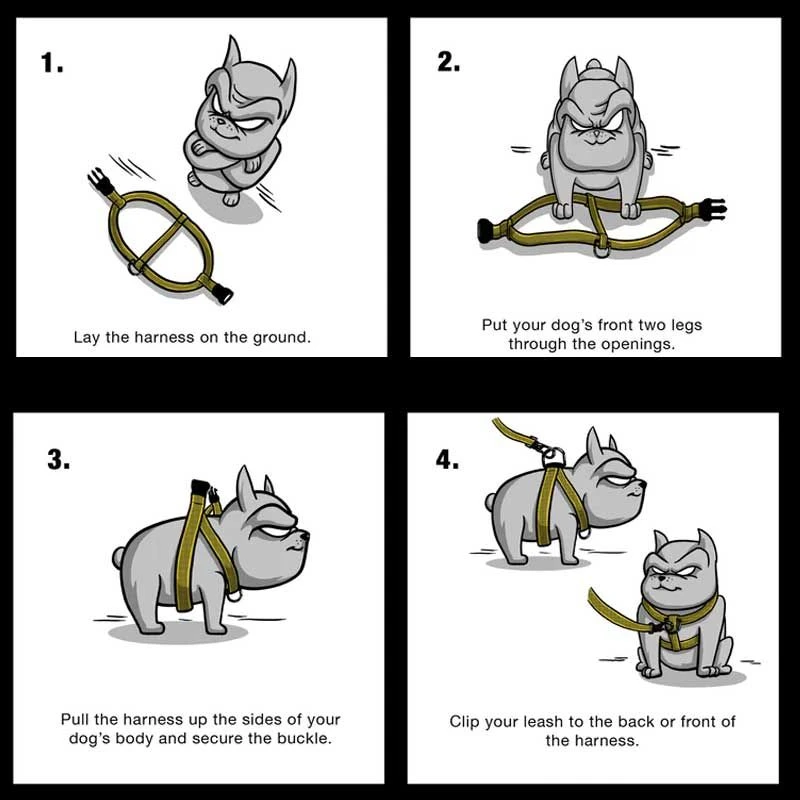 1.

Lay the harness on the ground.

2.

Put your dog's front two legs through the openings.

3.

Pull the harness up the sides of your dog's body and secure the buckle.

4.

Clip your leash to the back or front of the harness.