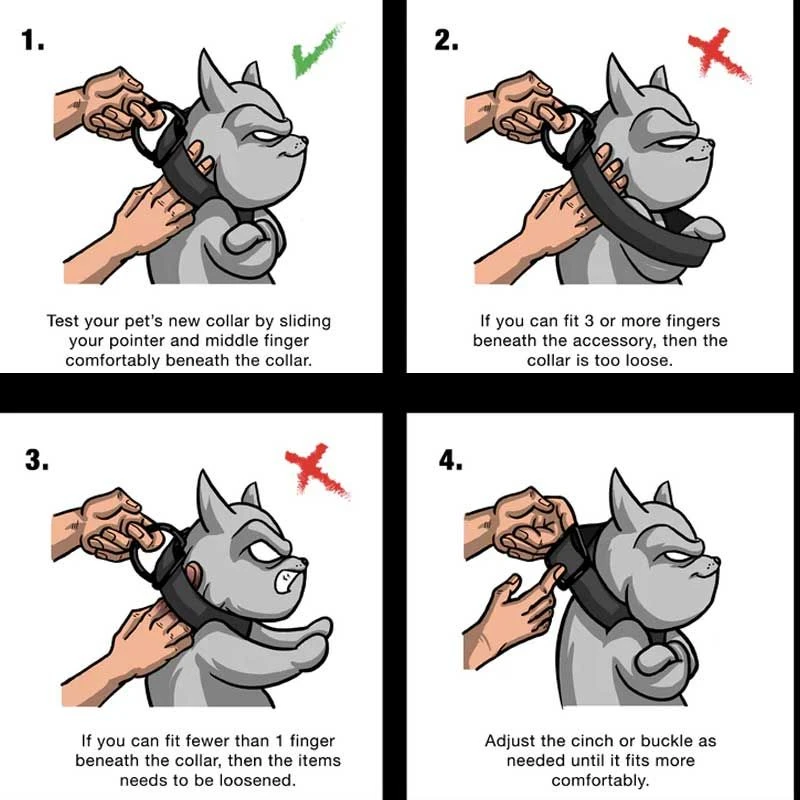 1.

Test your pet's new collar by sliding your pointer and middle finger comfortably beneath the collar.

2.

If you can fit 3 or more fingers beneath the accessory, then the collar is too loose.

3.

If you can fit fewer than 1 finger beneath the collar, then the items needs to be loosened.

4.

Adjust the cinch or buckle as needed until it fits more comfortably.